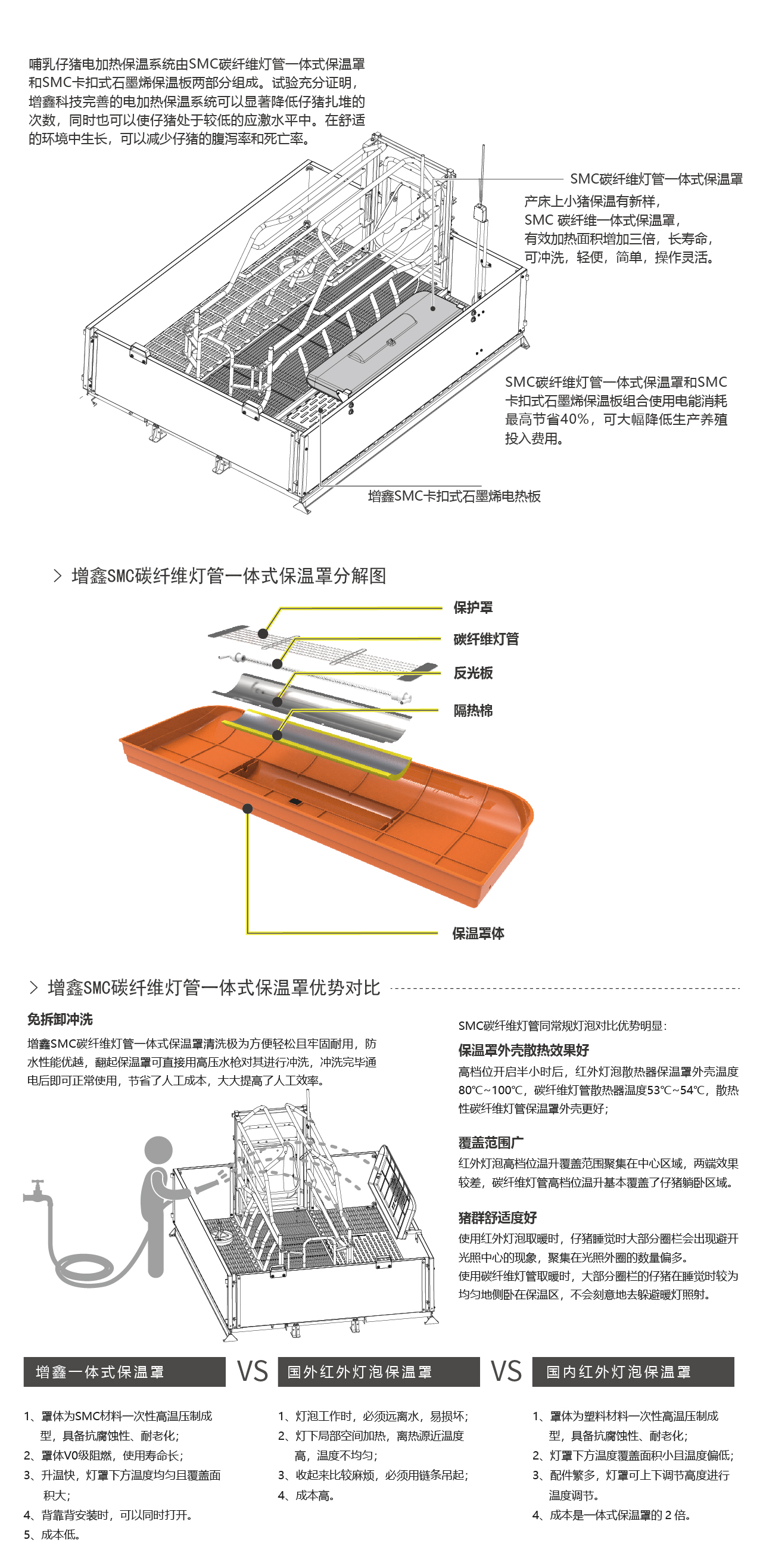 哺乳仔猪电加热保温系统由SMC碳纤维灯管一体式保温罩和SMC卡扣式石墨烯保温板两部分组成。试验充分证明，增鑫科技完善的电加热保温系统可以显著降低仔猪扎堆的次数，同时也可以使仔猪处于较低的应激水平中。在舒适的环境中生长，可以减少仔猪的腹泻率和死亡率。

SMC碳纤维灯管一体式保温罩
产床上小猪保温有新样，
SMC 碳纤维一体式保温罩，
有效加热面积增加三倍，长寿命，
可冲洗，轻便，简单，操作灵活。

SMC碳纤维灯管一体式保温罩和SMC卡扣式石墨烯保温板组合使用电能消耗最高节省40%，可大幅降低生产养殖投入费用。

增鑫SMC卡扣式石墨烯电热板

> 增鑫SMC碳纤维灯管一体式保温罩分解图

保护罩
碳纤维灯管
反光板
隔热棉
保温罩体

> 增鑫SMC碳纤维灯管一体式保温罩优势对比

免拆卸冲洗
增鑫SMC碳纤维灯管一体式保温罩清洗极为方便轻松且牢固耐用，防水性能优越，翻起保温罩可直接用高压水枪对其进行冲洗，冲洗完毕通电后即可正常使用，节省了人工成本，大大提高了人工效率。

SMC碳纤维灯管同常规灯泡对比优势明显：
保温罩外壳散热效果好
高档位开启半小时后，红外灯泡散热器保温罩外壳温度80℃~100℃，碳纤维灯管散热器温度53℃~54℃，散热性碳纤维灯管保温罩外壳更好；

覆盖范围广
红外灯泡高档位温升覆盖范围聚集在中心区域，两端效果较差，碳纤维灯管高档位温升基本覆盖了仔猪躺卧区域。

猪群舒适度好
使用红外灯泡取暖时，仔猪睡觉时大部分圈栏会出现避开光照中心的现象，聚集在光照外圈的数量偏多。
使用碳纤维灯管取暖时，大部分圈栏的仔猪在睡觉时较为均匀地侧卧在保温区，不会刻意地去躲避暖灯照射。

增鑫一体式保温罩 VS 国外红外灯泡保温罩 VS 国内红外灯泡保温罩

1、罩体为SMC材料一次性高温压制成型，具备抗腐蚀性、耐老化；
2、罩体V0级阻燃，使用寿命长；
3、升温快，灯罩下方温度均匀且覆盖面积大；
4、背靠背安装时，可以同时打开。
5、成本低。

1、灯泡工作时，必须远离水，易损坏；
2、灯下局部空间加热，离热源近温度高，温度不均匀；
3、收起来比较麻烦，必须用链条吊起；
4、成本高。

1、罩体为塑料材料一次性高温压制成型，具备抗腐蚀性、耐老化；
2、灯罩下方温度覆盖面积小且温度偏低；
3、配件繁多，灯罩可上下调节高度进行温度调节。
4、成本是一体式保温罩的 2 倍。