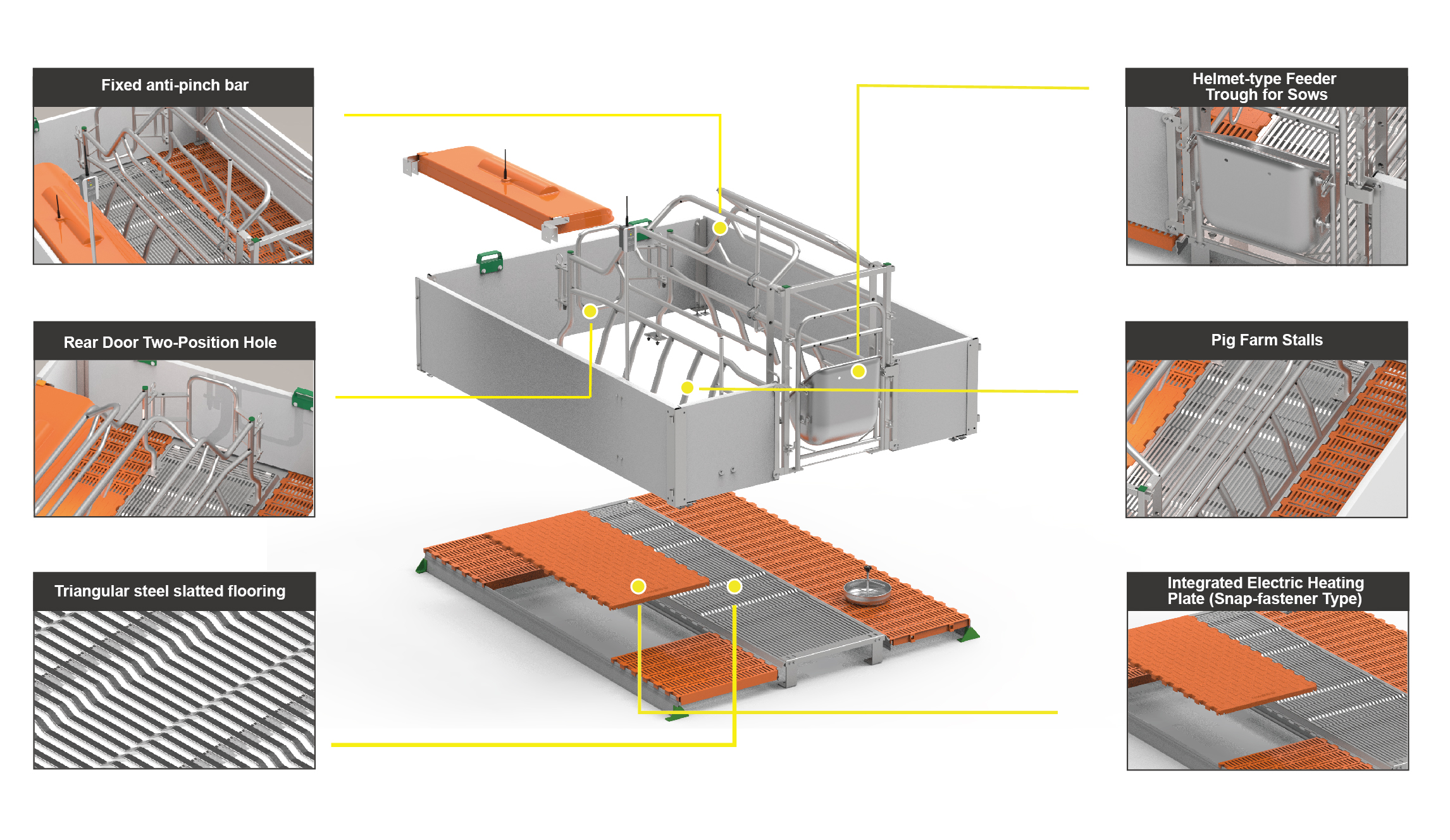 Fixed anti-pinch bar

Rear Door Two-Position Hole

Triangular steel slatted flooring

Helmet-type Feeder Trough for Sows

Pig Farm Stalls

Integrated Electric Heating Plate (Snap-fastener Type)